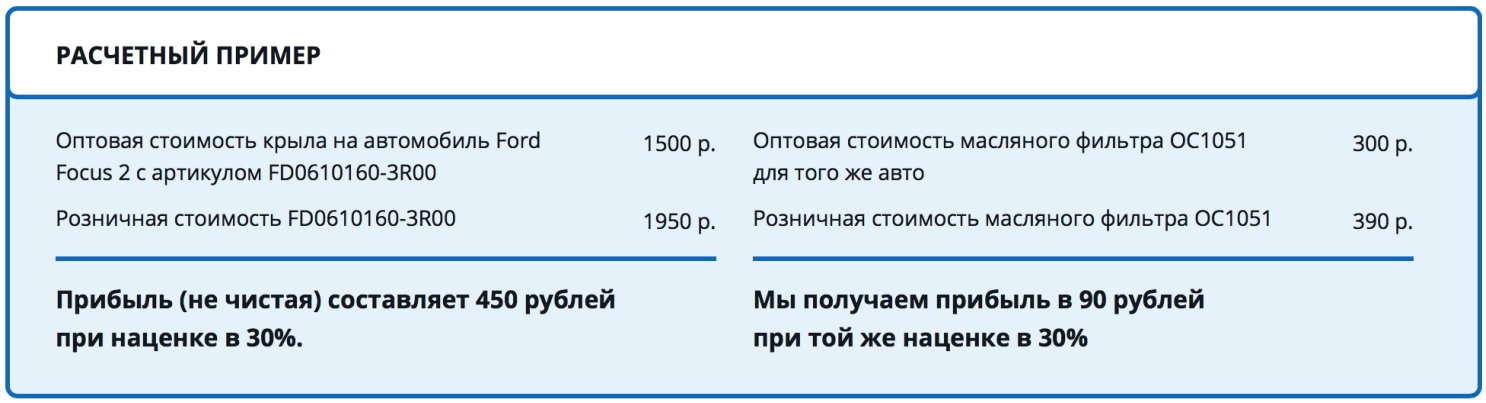 РАСЧЕТНЫЙ ПРИМЕР

Оптовая стоимость крыла на автомобиль Ford Focus 2 с артикулом FD0610160-3R00
1500 р.

Розничная стоимость FD0610160-3R00
1950 р.

Прибыль (не чистая) составляет 450 рублей при наценке в 30%.

Оптовая стоимость масляного фильтра OC1051 для того же авто
300 р.

Розничная стоимость масляного фильтра OC1051
390 р.

Мы получаем прибыль в 90 рублей при той же наценке в 30%